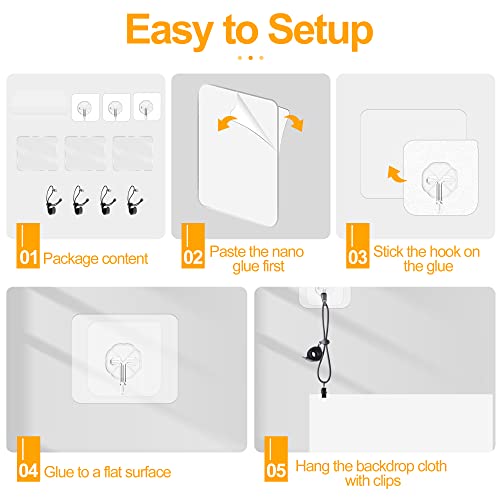 Easy to Setup

01 Package content

02 Paste the nano glue first

03 Stick the hook on the glue

04 Glue to a flat surface

05 Hang the backdrop cloth with clips