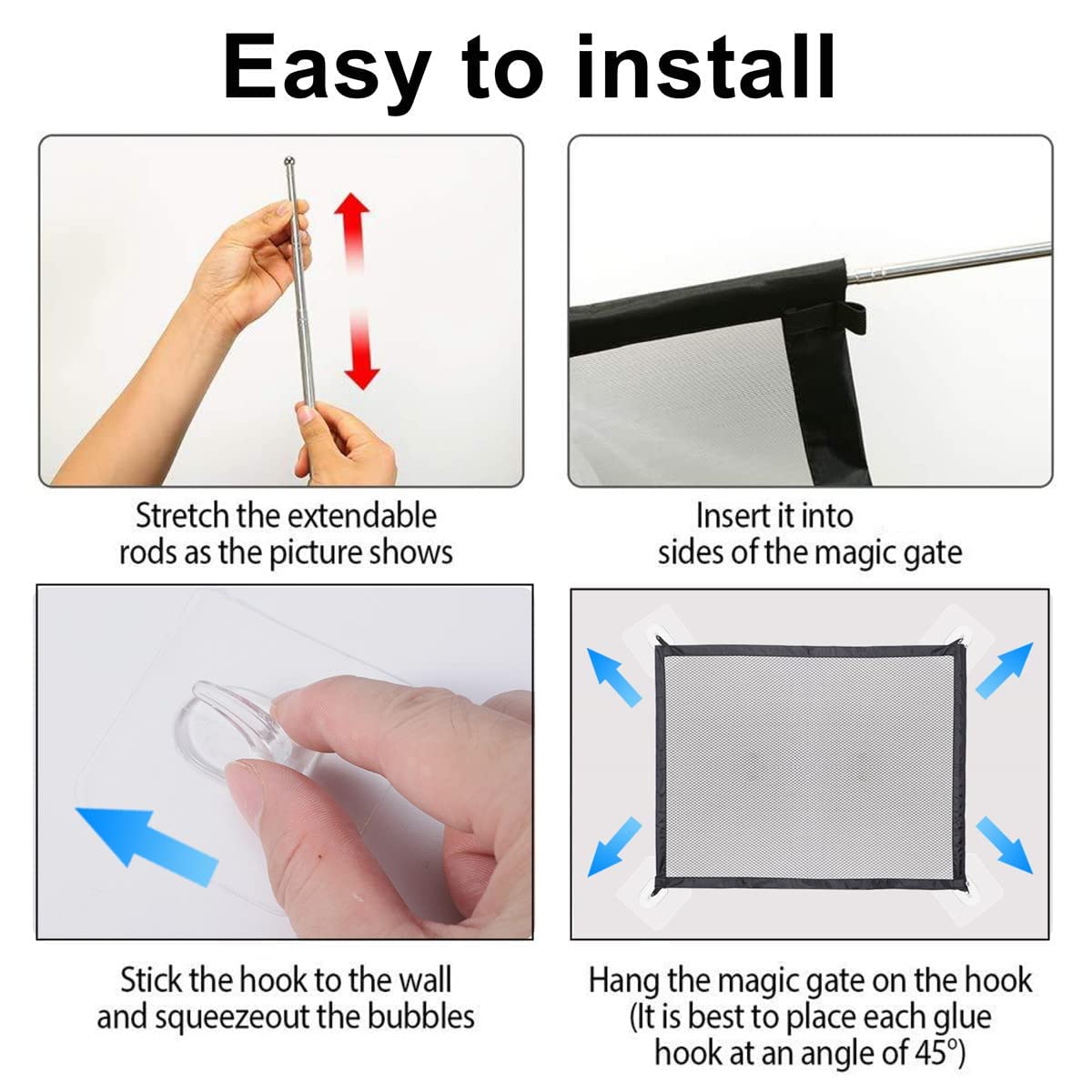 Easy to install

Stretch the extendable rods as the picture shows

Insert it into sides of the magic gate

Stick the hook to the wall and squeezeout the bubbles

Hang the magic gate on the hook (It is best to place each glue hook at an angle of 45°)