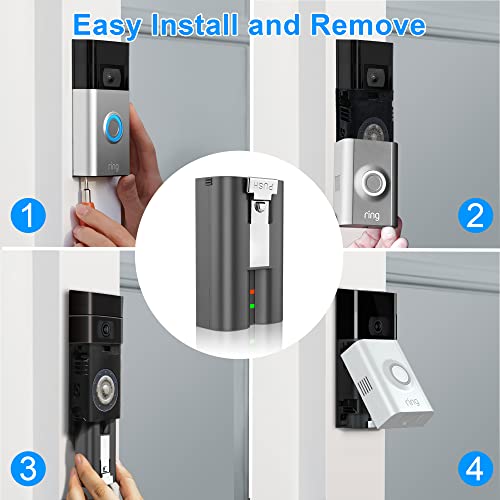 Easy Install and Remove

ring

1

PUSH

ring

2

3

ring

4