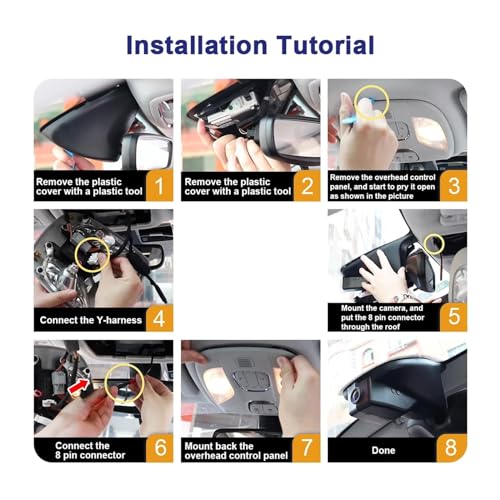 Installation Tutorial

Remove the plastic cover with a plastic tool 1

Remove the plastic cover with a plastic tool 2

Remove the overhead control panel, and start to pry it open as shown in the picture 3

Connect the Y-harness 4

Mount the camera, and put the 8 pin connector through the roof 5

Connect the 8 pin connector 6

Mount back the overhead control panel 7

Done 8