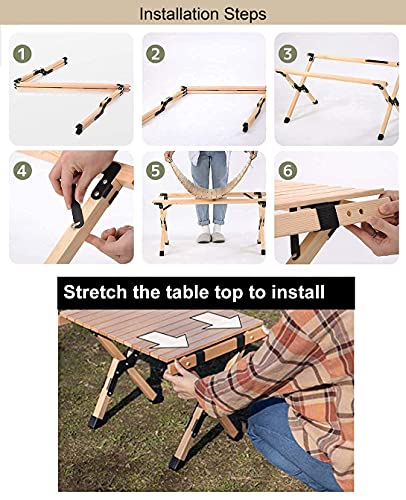 Installation Steps

1

2

3

4

5

6

Stretch the table top to install