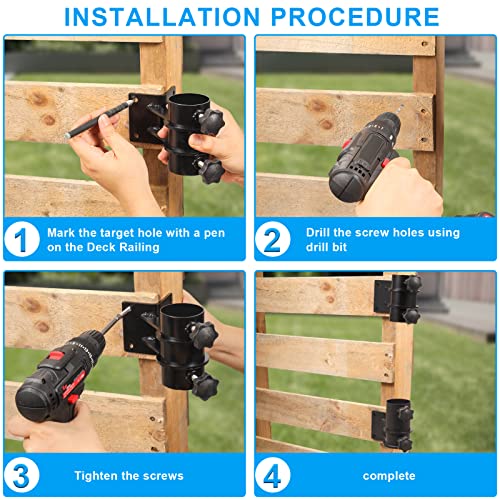 INSTALLATION PROCEDURE

1 Mark the target hole with a pen on the Deck Railing

2 Drill the screw holes using drill bit

3 Tighten the screws

4 complete