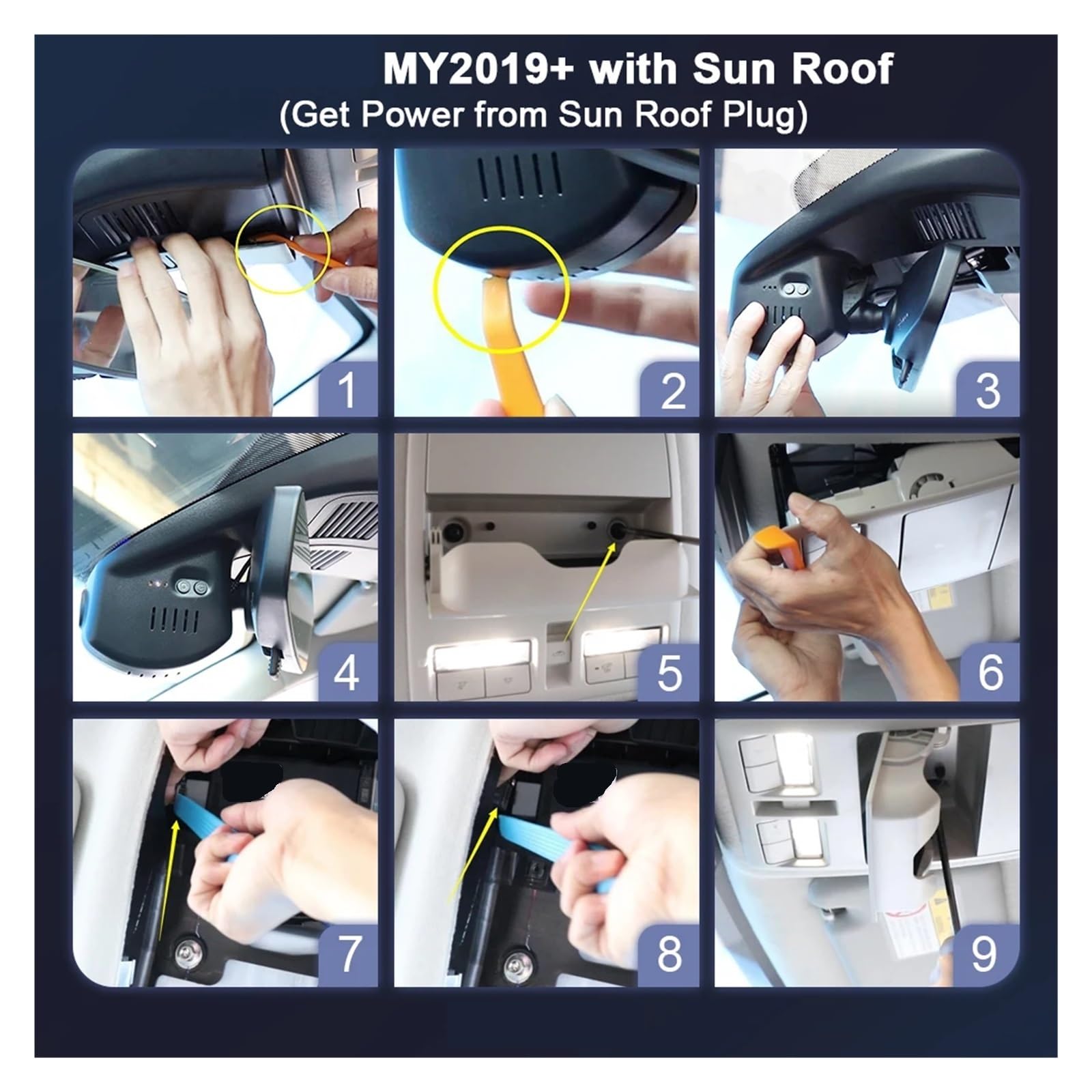 MY2019+ with Sun Roof
(Get Power from Sun Roof Plug)

1

2

3

4

5

6

7

8

9