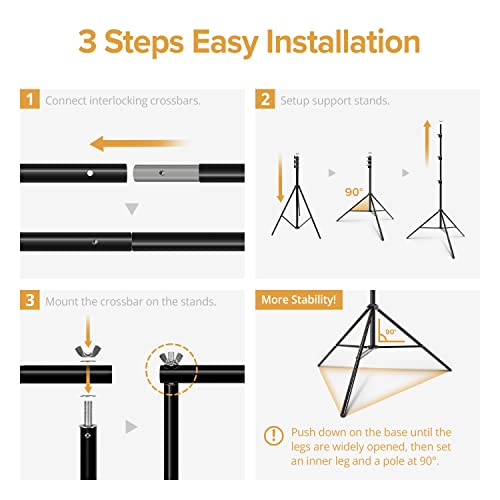 3 Steps Easy Installation

1 Connect interlocking crossbars.

2 Setup support stands.

90°

3 Mount the crossbar on the stands.

More Stability!

90°

! Push down on the base until the legs are widely opened, then set an inner leg and a pole at 90°.