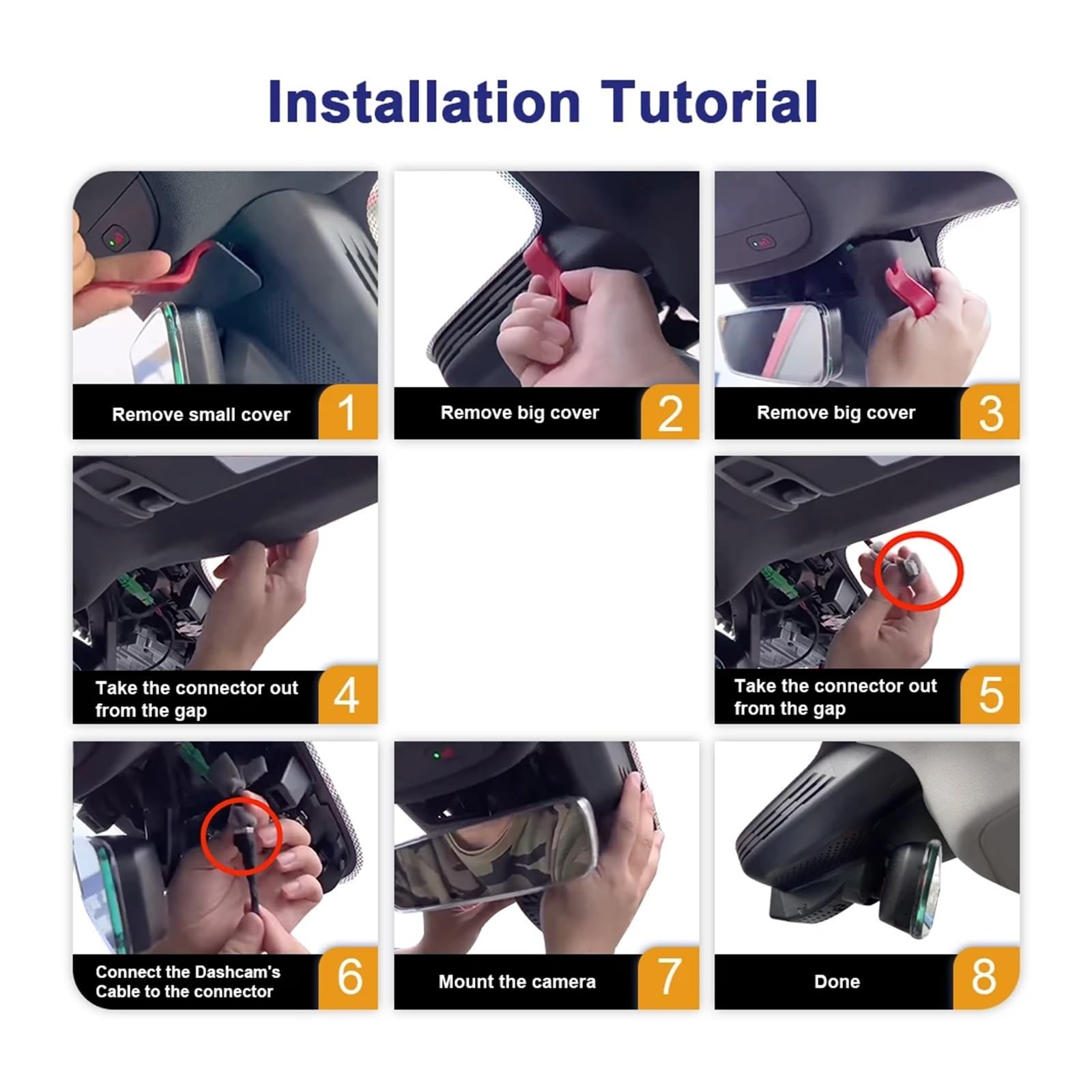 Installation Tutorial

Remove small cover 1

Remove big cover 2

Remove big cover 3

Take the connector out from the gap 4

Take the connector out from the gap 5

Connect the Dashcam's Cable to the connector 6

Mount the camera 7

Done 8