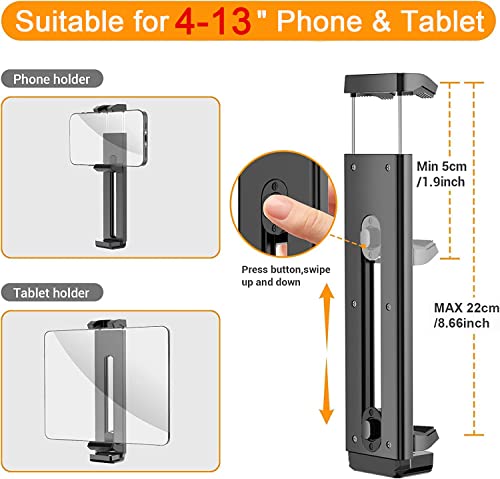 Suitable for 4-13" Phone & Tablet

Phone holder

Tablet holder

Press button,swipe up and down

Min 5cm /1.9inch

MAX 22cm /8.66inch