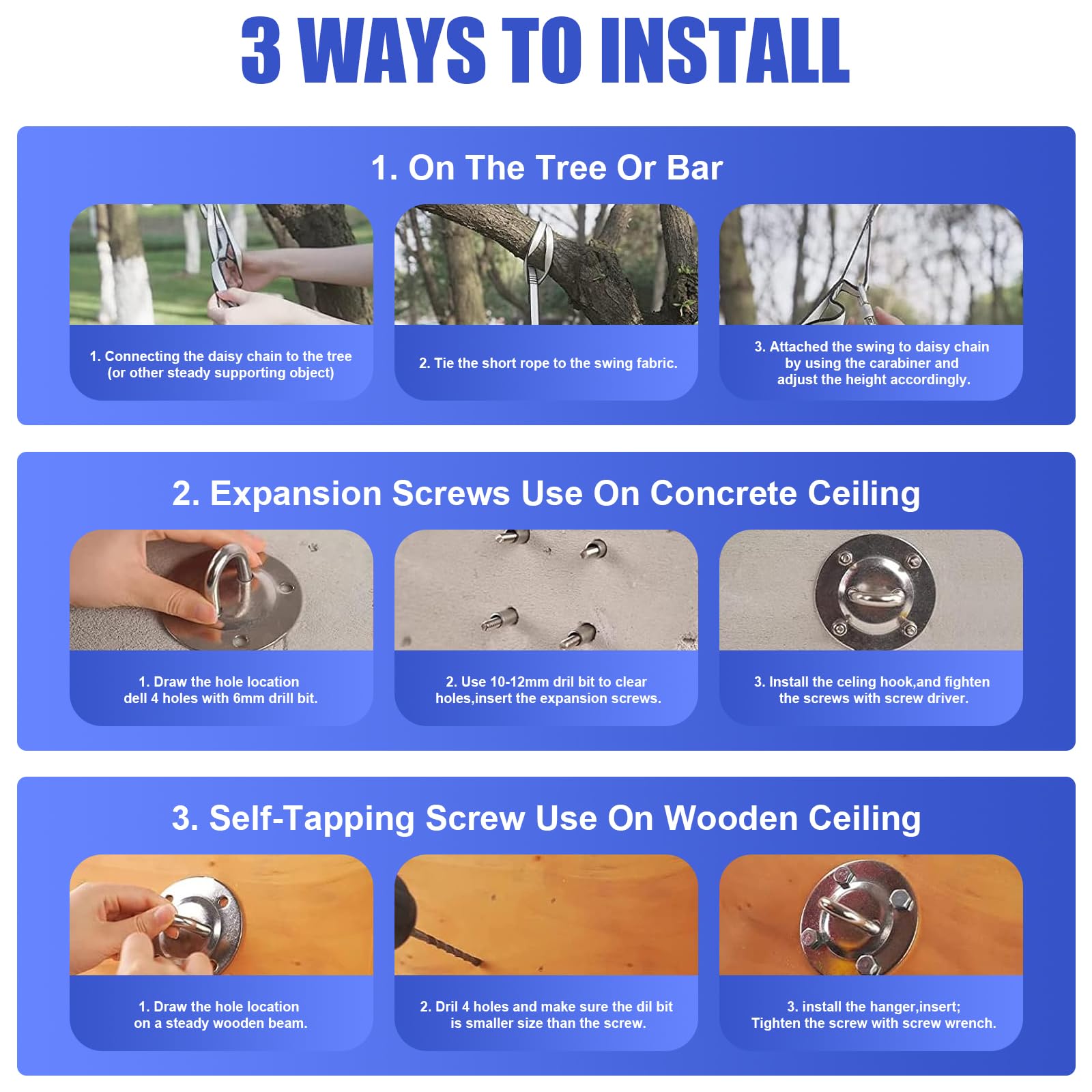 3 WAYS TO INSTALL

1. On The Tree Or Bar

1. Connecting the daisy chain to the tree (or other steady supporting object)

2. Tie the short rope to the swing fabric.

3. Attached the swing to daisy chain by using the carabiner and adjust the height accordingly.

2. Expansion Screws Use On Concrete Ceiling

1. Draw the hole location dell 4 holes with 6mm drill bit.

2. Use 10-12mm dril bit to clear holes,insert the expansion screws.

3. Install the celing hook,and fighten the screws with screw driver.

3. Self-Tapping Screw Use On Wooden Ceiling

1. Draw the hole location on a steady wooden beam.

2. Dril 4 holes and make sure the dil bit is smaller size than the screw.

3. install the hanger,insert; Tighten the screw with screw wrench.