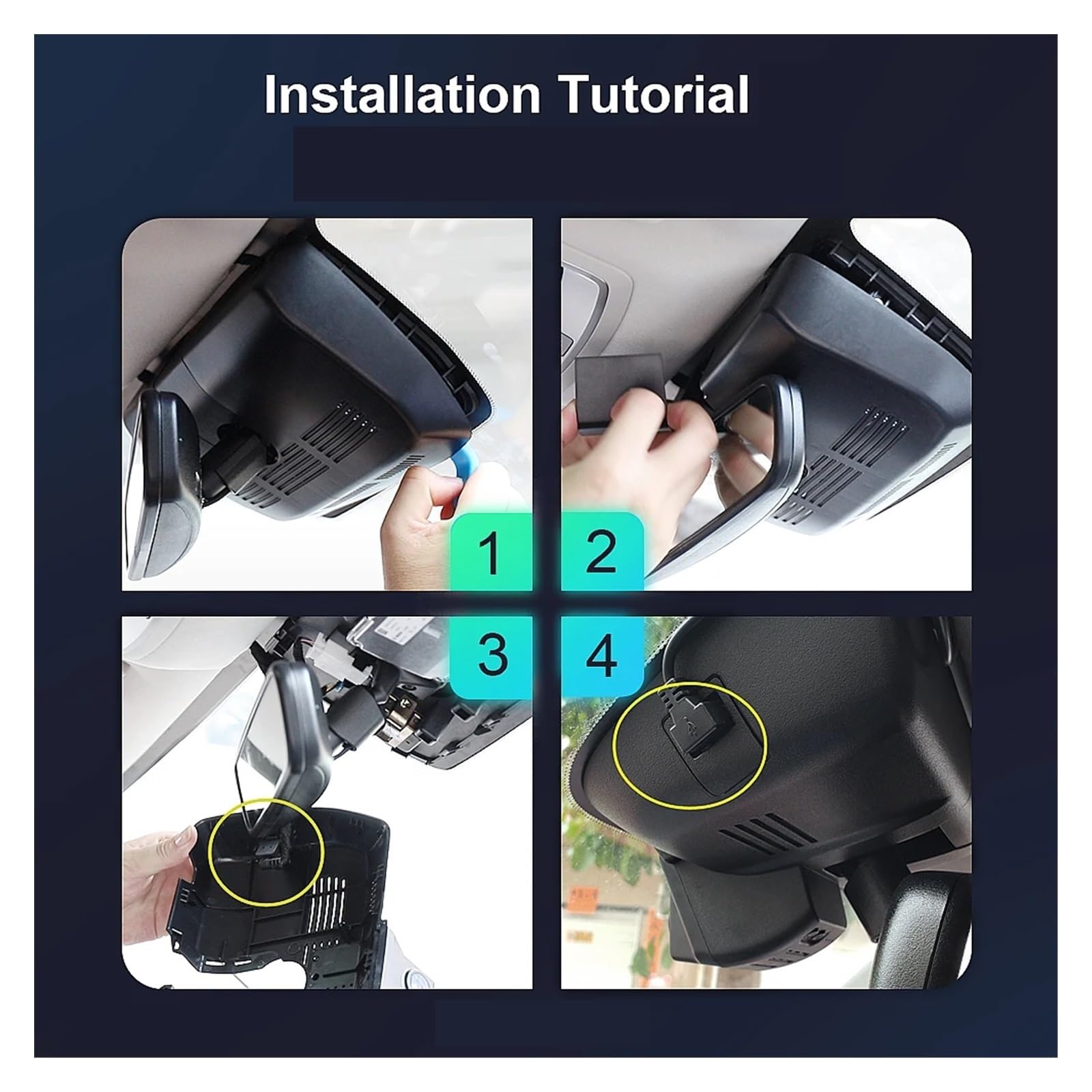 Installation Tutorial

1

2

3

4