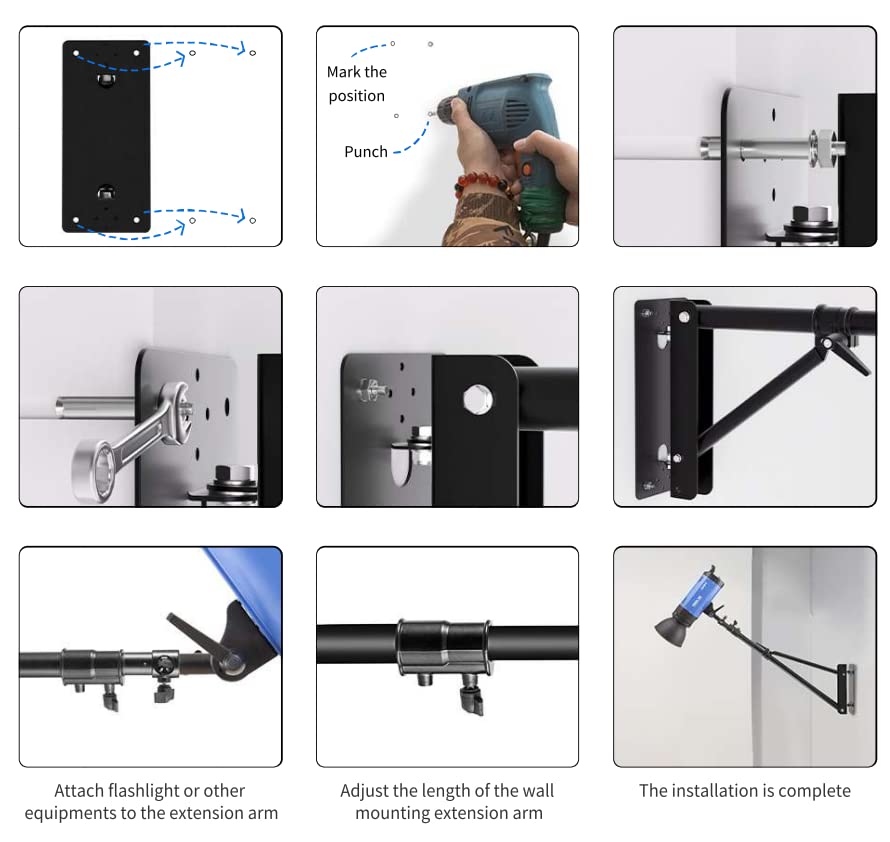 Mark the position

Punch

Attach flashlight or other equipments to the extension arm

Adjust the length of the wall mounting extension arm

The installation is complete