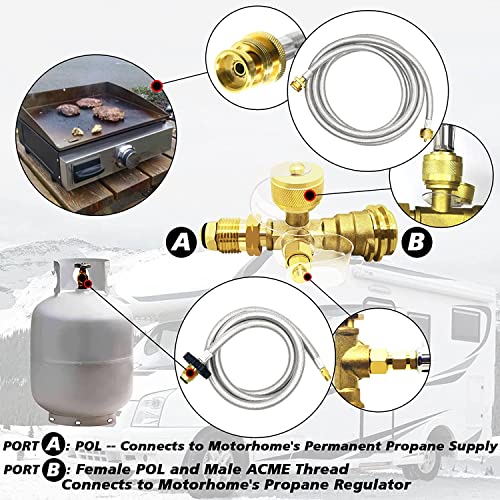 A

B

PORT A: POL -- Connects to Motorhome's Permanent Propane Supply

PORT B: Female POL and Male ACME Thread Connects to Motorhome's Propane Regulator