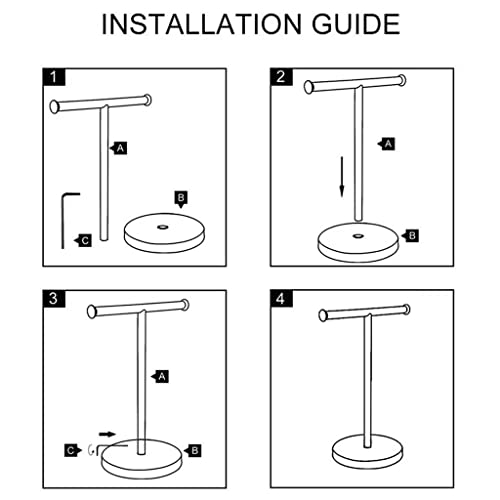 INSTALLATION GUIDE

1

A

B

C

2

A

B

3

A

C

B

4