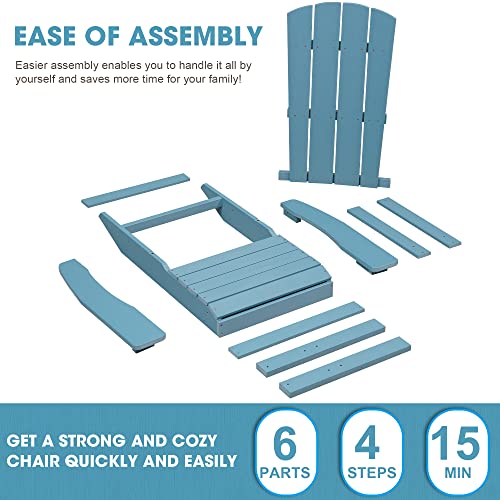 EASE OF ASSEMBLY

Easier assembly enables you to handle it all by yourself and saves more time for your family!

GET A STRONG AND COZY CHAIR QUICKLY AND EASILY

6
PARTS

4
STEPS

15
MIN