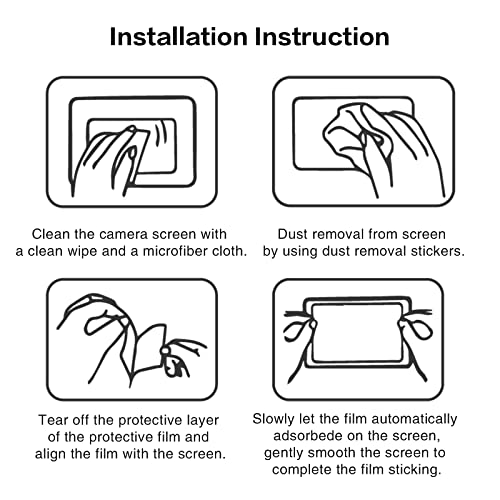 Installation Instruction

Clean the camera screen with a clean wipe and a microfiber cloth.

Dust removal from screen by using dust removal stickers.

Tear off the protective layer of the protective film and align the film with the screen.

Slowly let the film automatically adsorbede on the screen, gently smooth the screen to complete the film sticking.