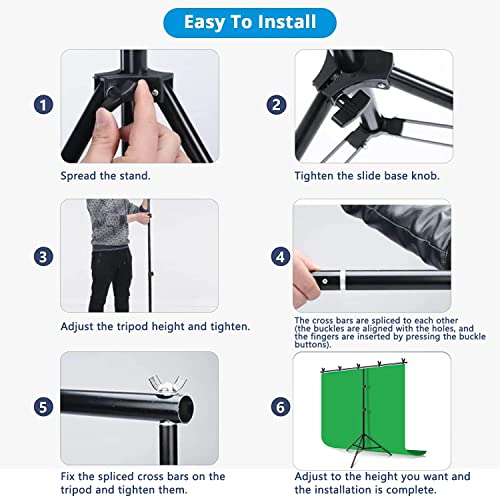 Easy To Install

1

Spread the stand.

2

Tighten the slide base knob.

3

Adjust the tripod height and tighten.

4

The cross bars are spliced to each other (the buckles are aligned with the holes, and the fingers are inserted by pressing the buckle buttons).

5

Fix the spliced cross bars on the tripod and tighten them.

6

Adjust to the height you want and the installation is complete.