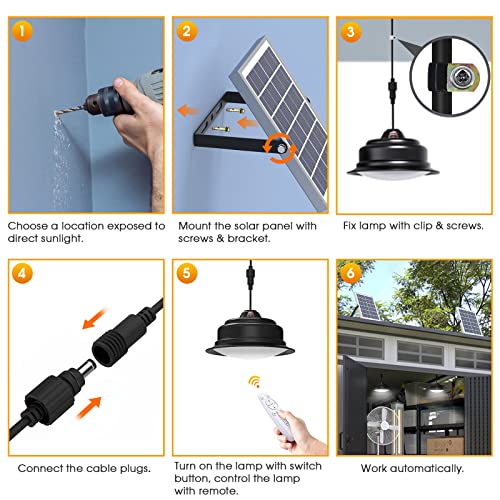 1

Choose a location exposed to direct sunlight.

2

Mount the solar panel with screws & bracket.

3

Fix lamp with clip & screws.

4

Connect the cable plugs.

5

Turn on the lamp with switch button, control the lamp with remote.

6

Work automatically.