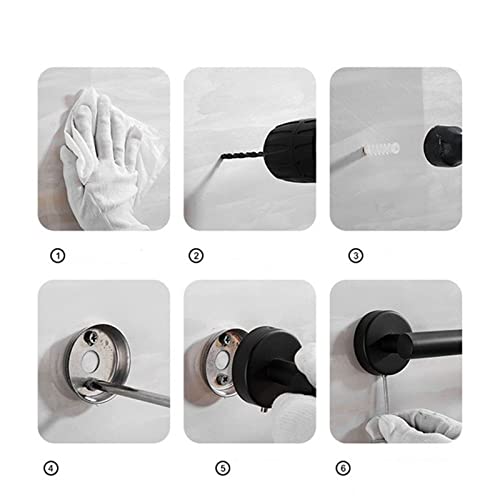 ①

②

③

④

⑤

⑥