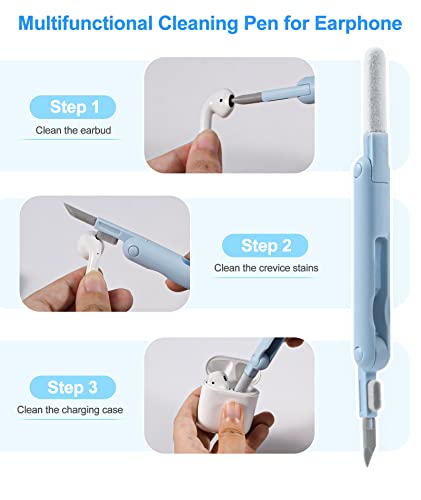 Multifunctional Cleaning Pen for Earphone

Step 1
Clean the earbud

Step 2
Clean the crevice stains

Step 3
Clean the charging case