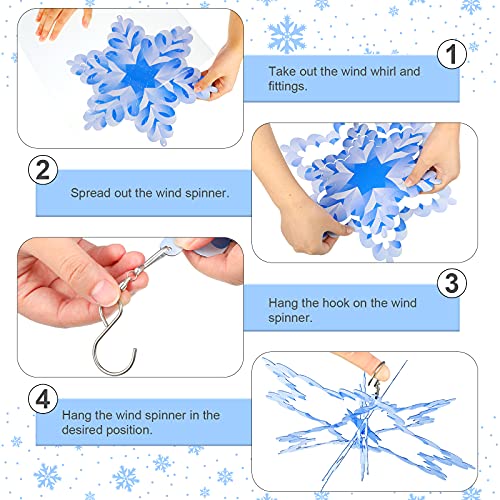 1
Take out the wind whirl and fittings.

2
Spread out the wind spinner.

3
Hang the hook on the wind spinner.

4
Hang the wind spinner in the desired position.