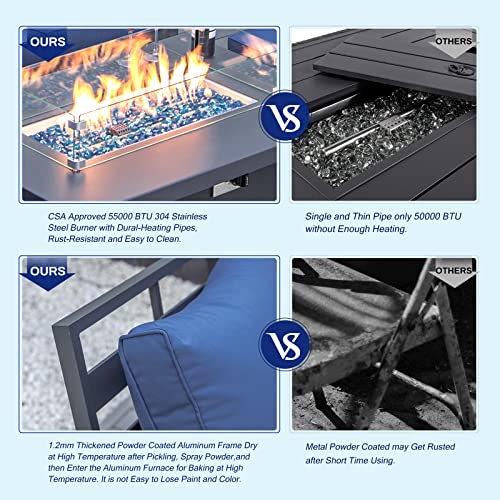 OURS

VS

OTHERS

CSA Approved 55000 BTU 304 Stainless Steel Burner with Dural-Heating Pipes, Rust-Resistant and Easy to Clean.

Single and Thin Pipe only 50000 BTU without Enough Heating.

OURS

VS

OTHERS

1.2mm Thickened Powder Coated Aluminum Frame Dry at High Temperature after Pickling, Spray Powder,and then Enter the Aluminum Furnace for Baking at High Temperature. It is not Easy to Lose Paint and Color.

Metal Powder Coated may Get Rusted after Short Time Using.