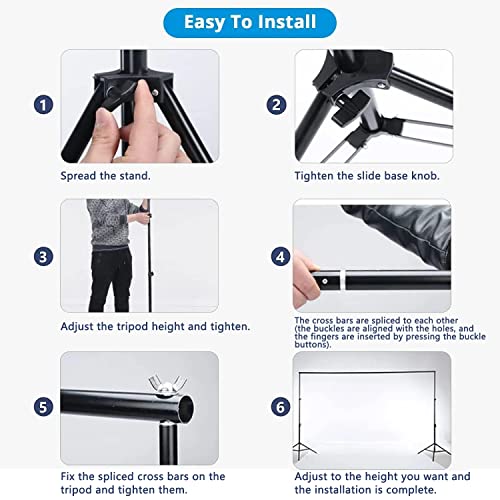 Easy To Install

1

Spread the stand.

2

Tighten the slide base knob.

3

Adjust the tripod height and tighten.

4

The cross bars are spliced to each other (the buckles are aligned with the holes, and the fingers are inserted by pressing the buckle buttons).

5

Fix the spliced cross bars on the tripod and tighten them.

6

Adjust to the height you want and the installation is complete.