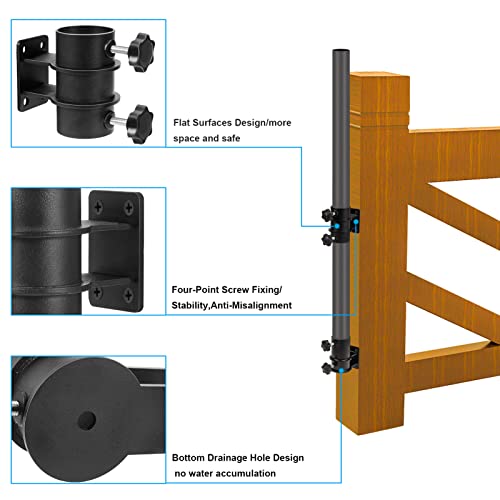 Flat Surfaces Design/more space and safe

Four-Point Screw Fixing/ Stability,Anti-Misalignment

Bottom Drainage Hole Design no water accumulation