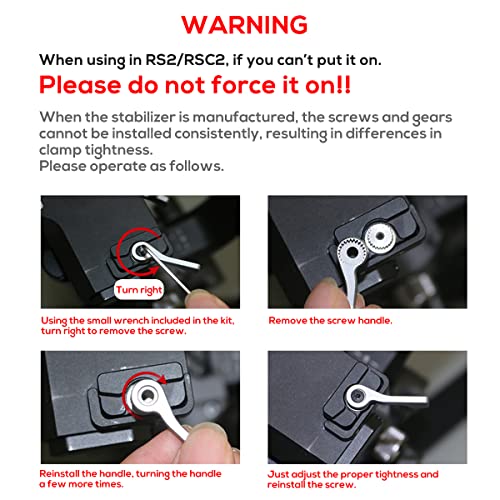 WARNING

When using in RS2/RSC2, if you can't put it on.

Please do not force it on!!

When the stabilizer is manufactured, the screws and gears cannot be installed consistently, resulting in differences in clamp tightness.
Please operate as follows.

Turn right

Using the small wrench included in the kit, turn right to remove the screw.

Remove the screw handle.

Reinstall the handle, turning the handle a few more times.

Just adjust the proper tightness and reinstall the screw.