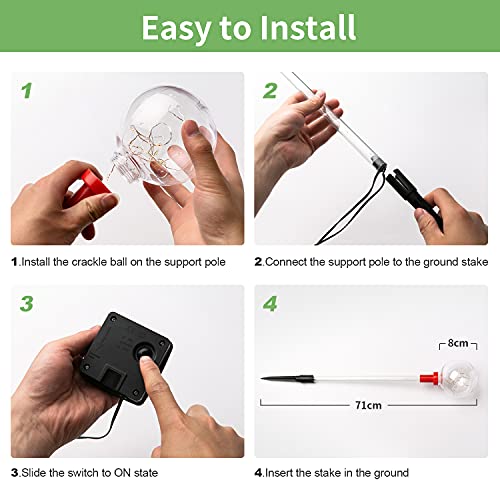 Easy to Install

1

1.Install the crackle ball on the support pole

2

2.Connect the support pole to the ground stake

3

3.Slide the switch to ON state

4

8cm

71cm

4.Insert the stake in the ground