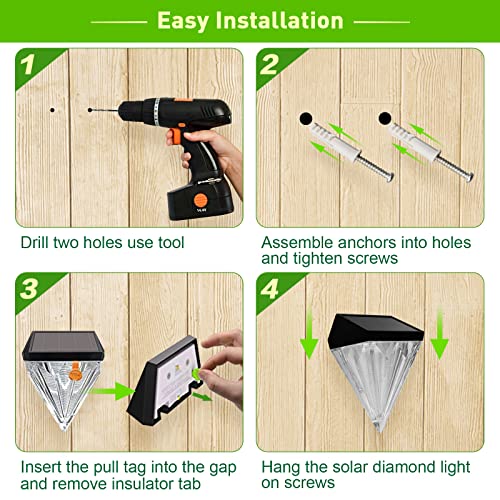 Easy Installation

1

Drill two holes use tool

2

Assemble anchors into holes and tighten screws

3

Insert the pull tag into the gap and remove insulator tab

4

Hang the solar diamond light on screws