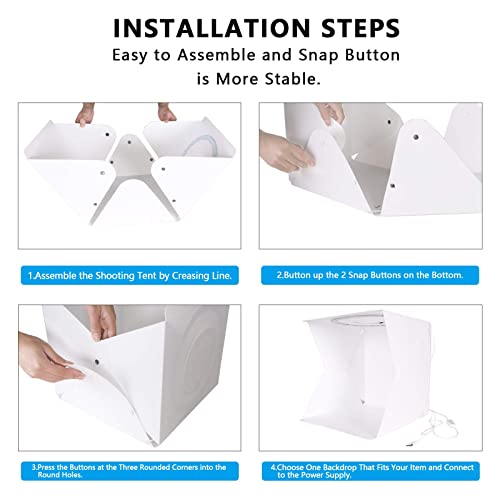 INSTALLATION STEPS
Easy to Assemble and Snap Button is More Stable.

1.Assemble the Shooting Tent by Creasing Line.

2.Button up the 2 Snap Buttons on the Bottom.

3.Press the Buttons at the Three Rounded Corners into the Round Holes.

4.Choose One Backdrop That Fits Your Item and Connect to the Power Supply.