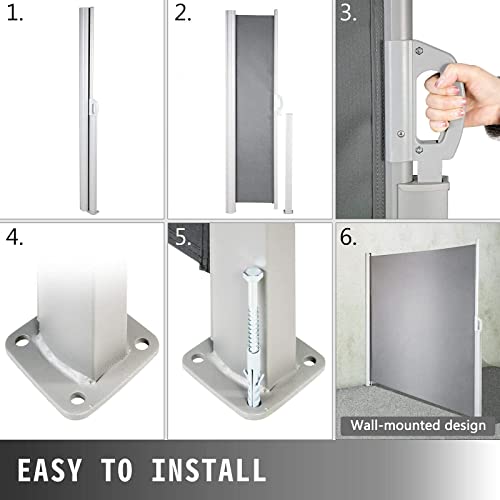 1.

2.

3.

4.

5.

6.

Wall-mounted design

EASY TO INSTALL