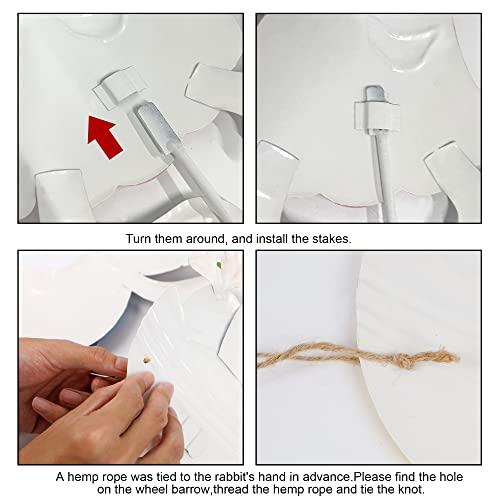 Turn them around, and install the stakes.

A hemp rope was tied to the rabbit's hand in advance.Please find the hole on the wheel barrow,thread the hemp rope and tie the knot.