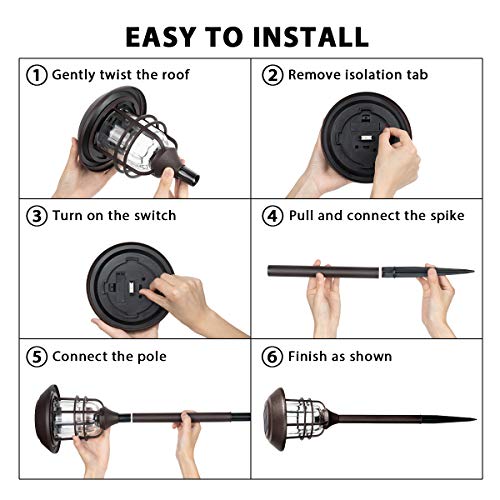 EASY TO INSTALL

① Gently twist the roof

② Remove isolation tab

③ Turn on the switch

④ Pull and connect the spike

⑤ Connect the pole

⑥ Finish as shown