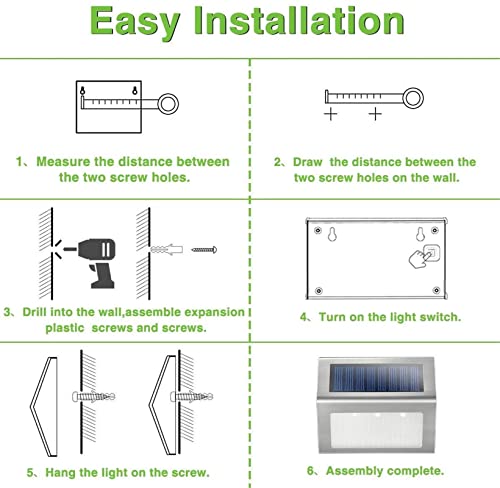 Easy Installation

1、Measure the distance between the two screw holes.

2、Draw  the distance between the two screw holes on the wall.

3、Drill into the wall,assemble expansion plastic  screws and screws.

4、Turn on the light switch.

5、Hang the light on the screw.

6、Assembly complete.