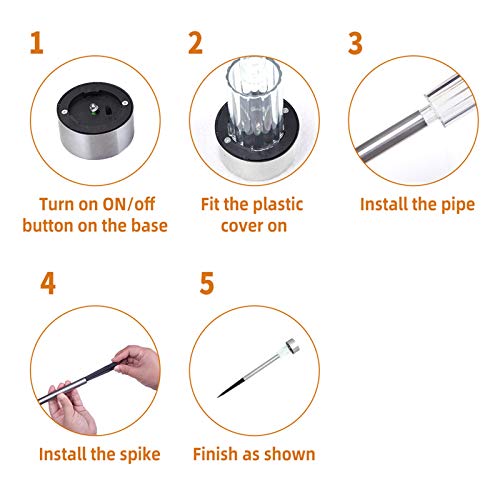 1

Turn on ON/off button on the base

2

Fit the plastic cover on

3

Install the pipe

4

Install the spike

5

Finish as shown