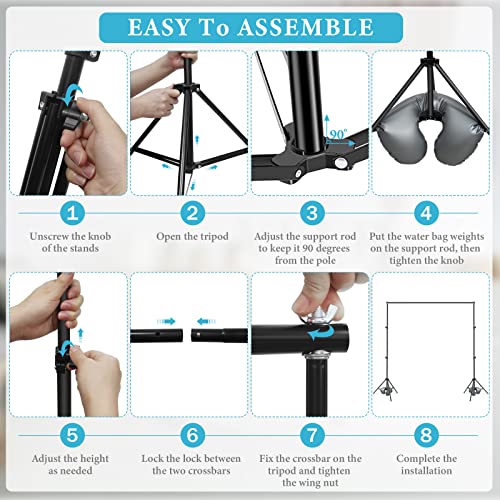 EASY To ASSEMBLE

90°

1
Unscrew the knob of the stands

2
Open the tripod

3
Adjust the support rod to keep it 90 degrees from the pole

4
Put the water bag weights on the support rod, then tighten the knob

5
Adjust the height as needed

6
Lock the lock between the two crossbars

7
Fix the crossbar on the tripod and tighten the wing nut

8
Complete the installation