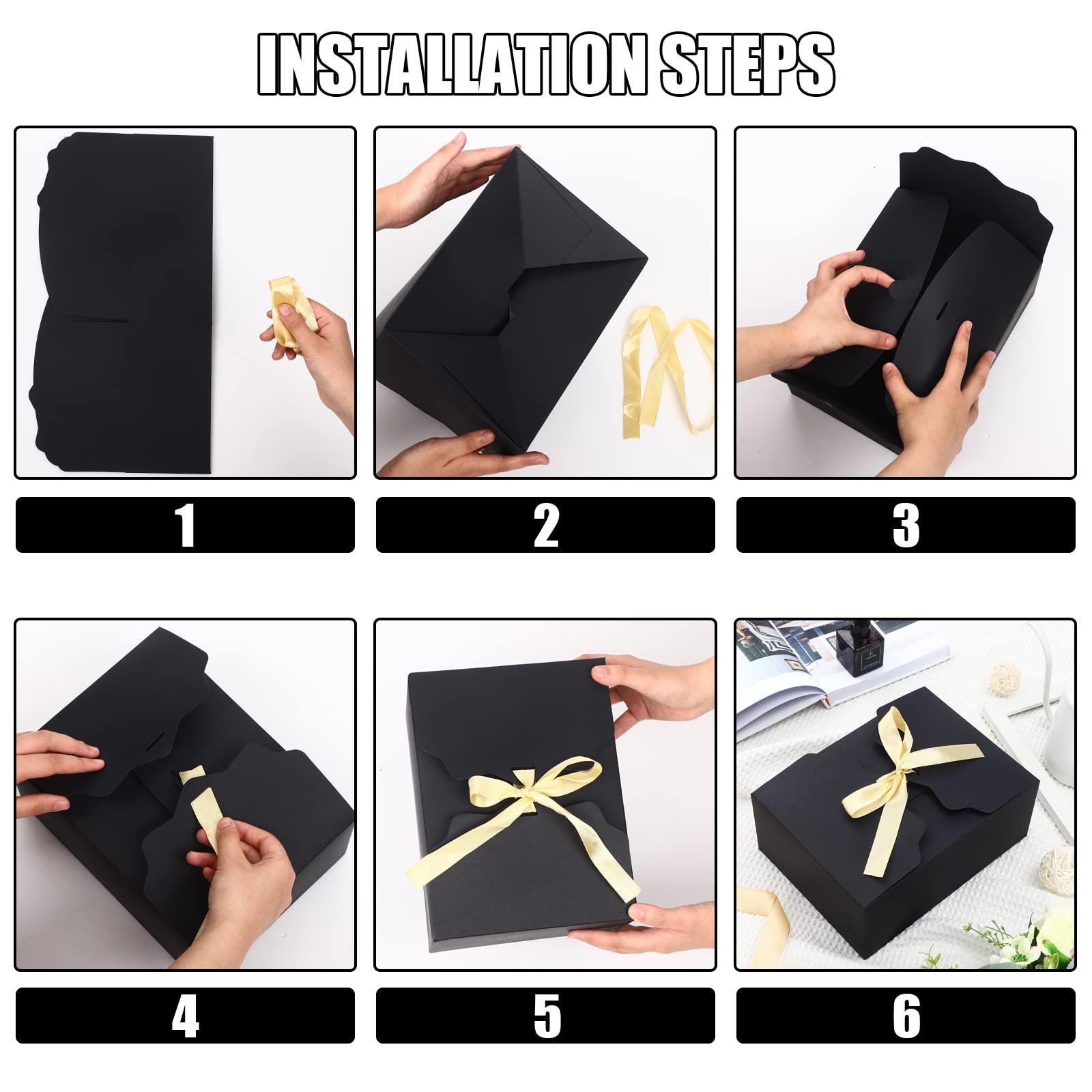 INSTALLATION STEPS

1

2

3

4

5

6