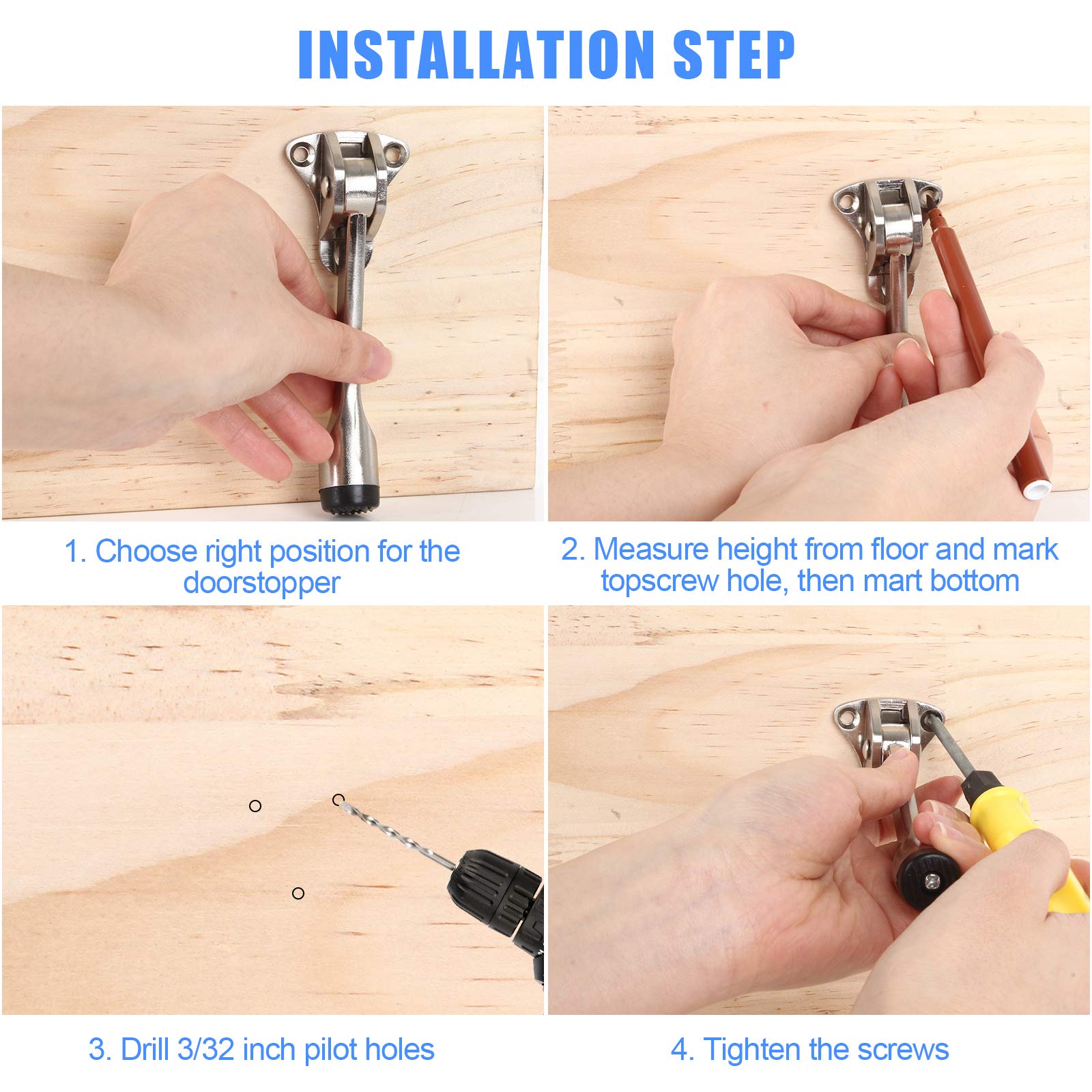 INSTALLATION STEP

1. Choose right position for the doorstopper

2. Measure height from floor and mark topscrew hole, then mart bottom

3. Drill 3/32 inch pilot holes

4. Tighten the screws