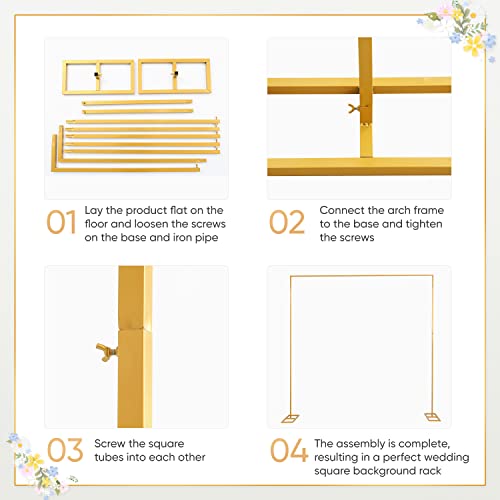 01 Lay the product flat on the floor and loosen the screws on the base and iron pipe

02 Connect the arch frame to the base and tighten the screws

03 Screw the square tubes into each other

04 The assembly is complete, resulting in a perfect wedding square background rack