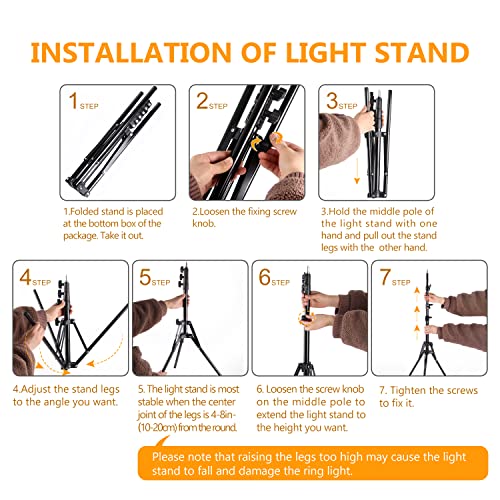 INSTALLATION OF LIGHT STAND

1 STEP

2 STEP

3 STEP

1.Folded stand is placed at the bottom box of the package. Take it out.

2.Loosen the fixing screw knob.

3.Hold the middle pole of the light stand with one hand and pull out the stand legs with the other hand.

4 STEP

5 STEP

6 STEP

7 STEP

4.Adjust the stand legs to the angle you want.

5. The light stand is most stable when the center joint of the legs is 4-8in-(10-20cm) from the round.

6. Loosen the screw knob on the middle pole to extend the light stand to the height you want.

7. Tighten the screws to fix it.

Please note that raising the legs too high may cause the light stand to fall and damage the ring light.