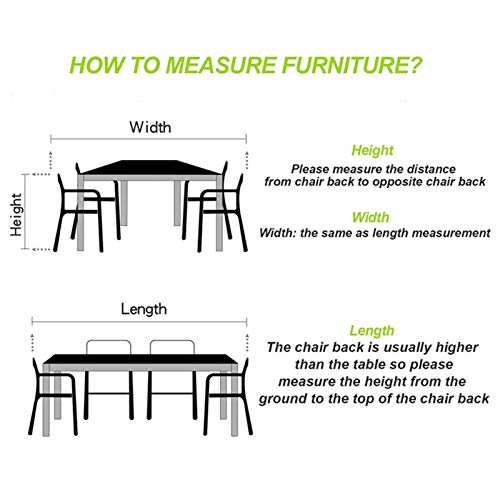 HOW TO MEASURE FURNITURE?

Width

Height

Height
Please measure the distance from chair back to opposite chair back

Width
Width: the same as length measurement

Length

Length
The chair back is usually higher than the table so please measure the height from the ground to the top of the chair back