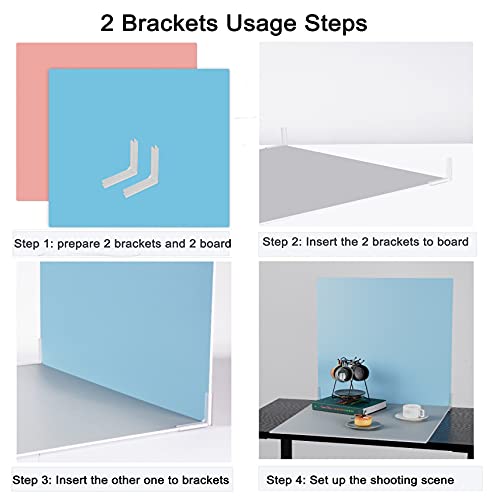 2 Brackets Usage Steps

Step 1: prepare 2 brackets and 2 board

Step 2: Insert the 2 brackets to board

Step 3: Insert the other one to brackets

Step 4: Set up the shooting scene