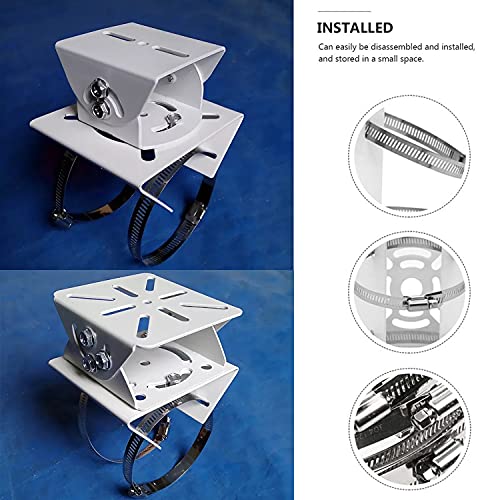 INSTALLED

Can easily be disassembled and installed, and stored in a small space.