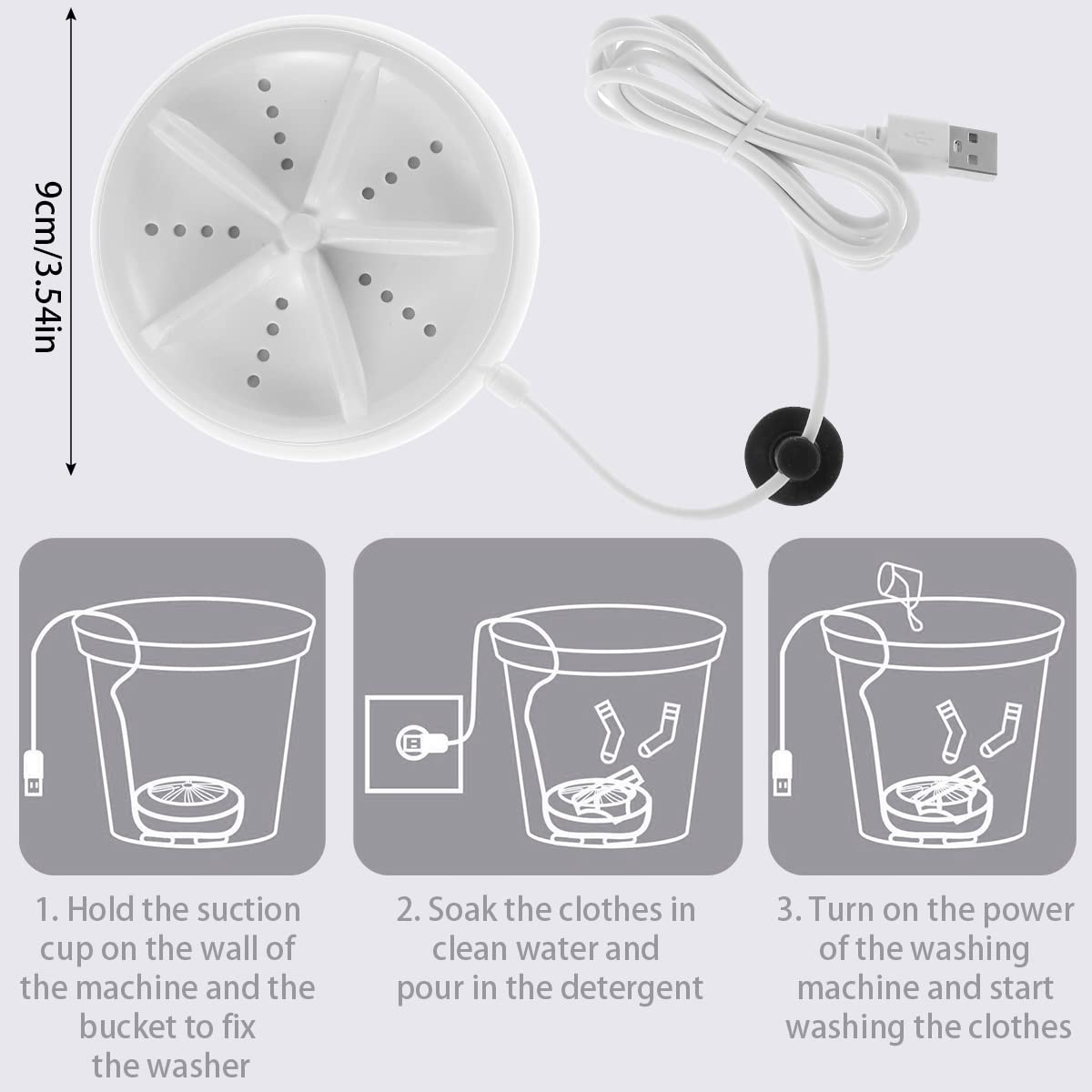 9cm/3.54in

1. Hold the suction cup on the wall of the machine and the bucket to fix the washer

2. Soak the clothes in clean water and pour in the detergent

3. Turn on the power of the washing machine and start washing the clothes