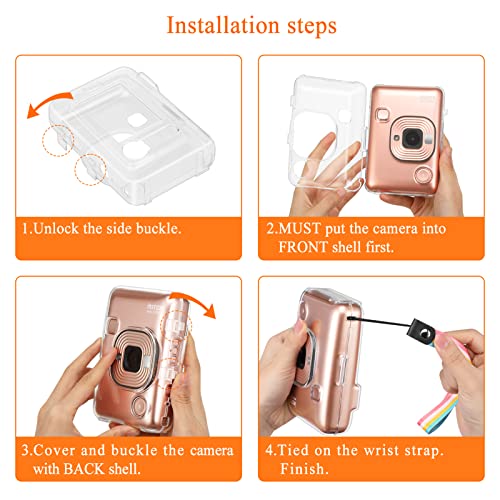 Installation steps

1.Unlock the side buckle.

2.MUST put the camera into FRONT shell first.

3.Cover and buckle the camera with BACK shell.

4.Tied on the wrist strap. Finish.