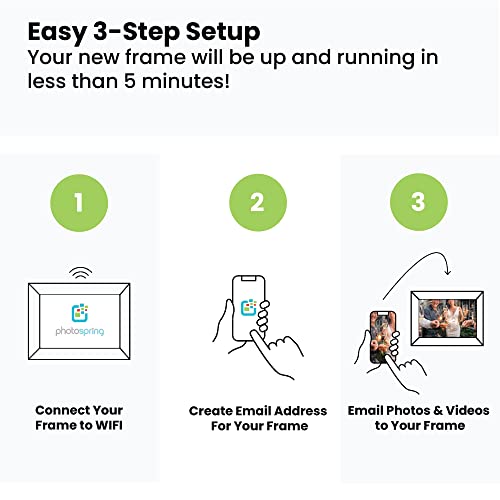 Easy 3-Step Setup
Your new frame will be up and running in less than 5 minutes!

1

photospring

Connect Your Frame to WIFI

2

Create Email Address For Your Frame

3

Email Photos & Videos to Your Frame