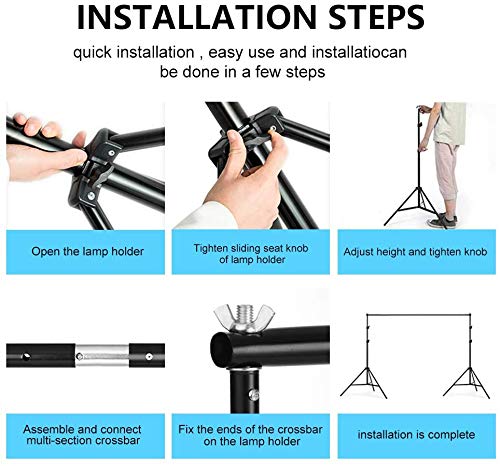 INSTALLATION STEPS

quick installation , easy use and installatiocan be done in a few steps

Open the lamp holder

Tighten sliding seat knob of lamp holder

Adjust height and tighten knob

Assemble and connect multi-section crossbar

Fix the ends of the crossbar on the lamp holder

installation is complete