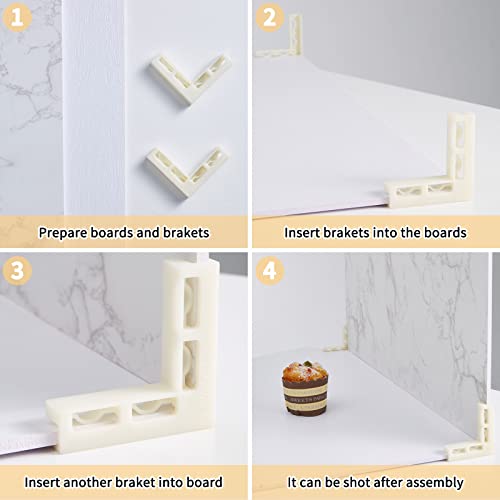 1

Prepare boards and brakets

2

Insert brakets into the boards

3

Insert another braket into board

4

It can be shot after assembly