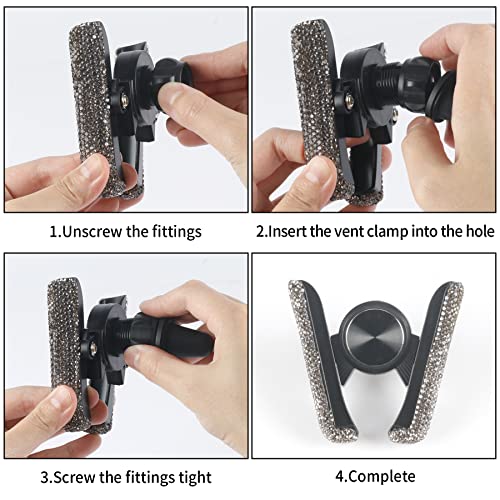 1.Unscrew the fittings

2.Insert the vent clamp into the hole

3.Screw the fittings tight

4.Complete