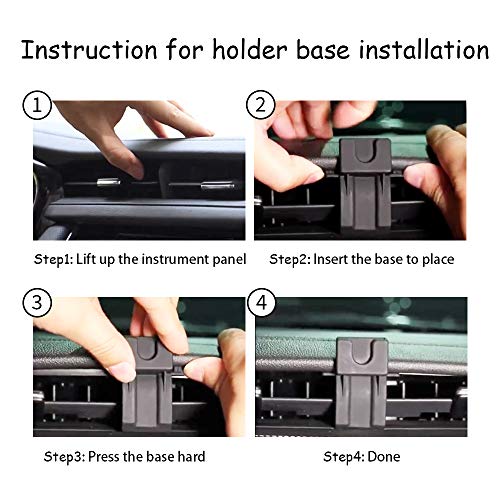 Instruction for holder base installation

1

Step1: Lift up the instrument panel

2

Step2: Insert the base to place

3

Step3: Press the base hard

4

Step4: Done