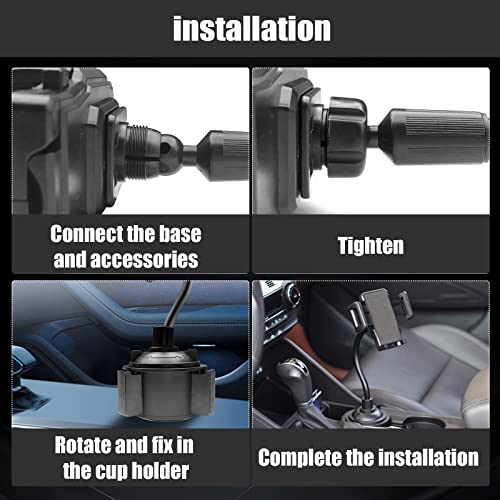 installation

Connect the base and accessories

Tighten

Rotate and fix in the cup holder

Complete the installation